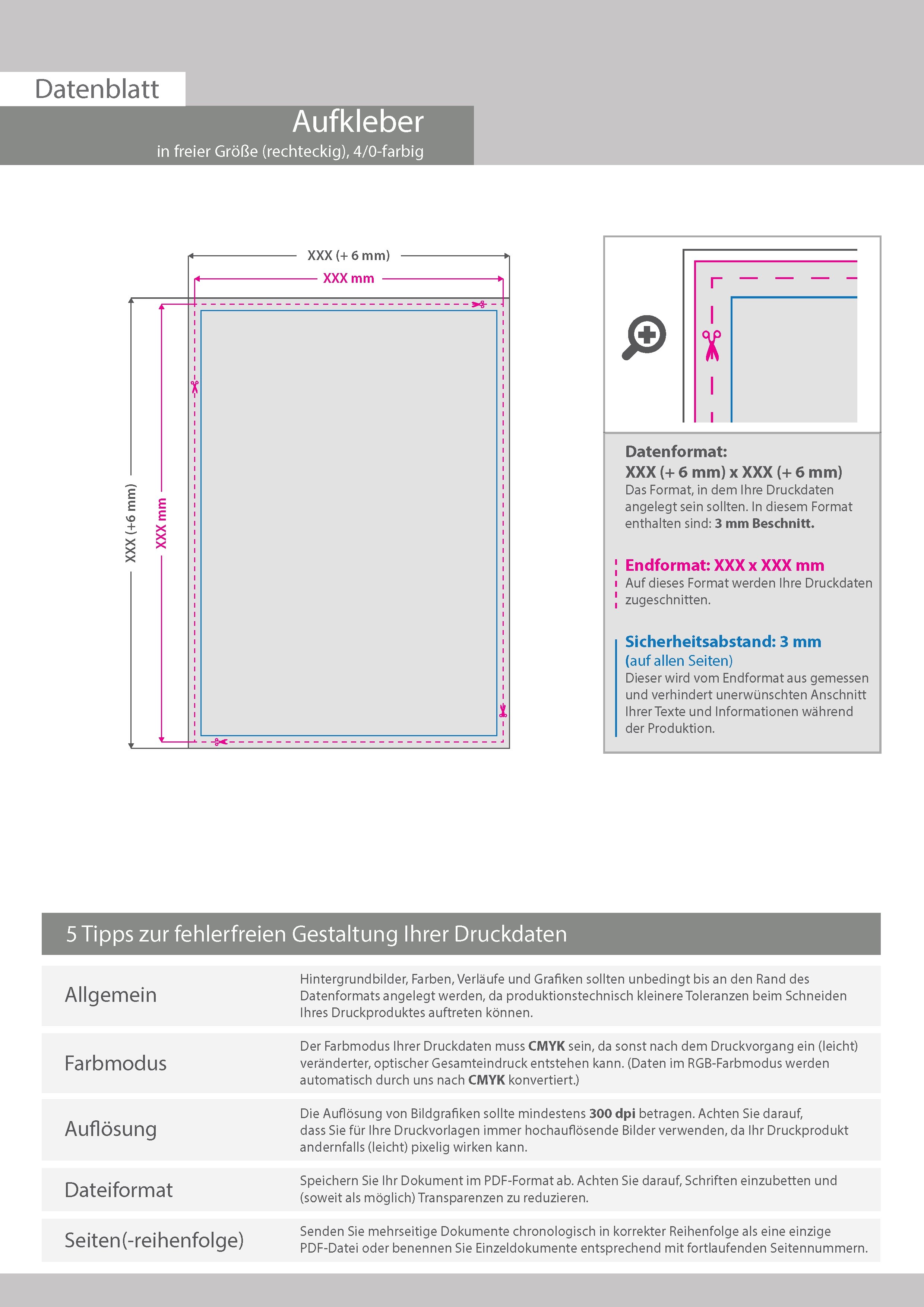 Datenblatt

Aufkleber
in freier Größe (rechteckig), 4/0-farbig

XXX (+ 6 mm)
XXX mm
XXX (+6 mm)
XXX mm

Datenformat:
XXX (+ 6 mm) x XXX (+ 6 mm)
Das Format, in dem Ihre Druckdaten angelegt sein sollten. In diesem Format enthalten sind: 3 mm Beschnitt.

Endformat: XXX x XXX mm
Auf dieses Format werden Ihre Druckdaten zugeschnitten.

Sicherheitsabstand: 3 mm
(auf allen Seiten)
Dieser wird vom Endformat aus gemessen und verhindert unerwünschten Anschnitt Ihrer Texte und Informationen während der Produktion.

5 Tipps zur fehlerfreien Gestaltung Ihrer Druckdaten

| Allgemein | Hintergrundbilder, Farben, Verläufe und Grafiken sollten unbedingt bis an den Rand des Datenformats angelegt werden, da produktionstechnisch kleinere Toleranzen beim Schneiden Ihres Druckproduktes auftreten können. |
|---|---|
| Farbmodus | Der Farbmodus Ihrer Druckdaten muss CMYK sein, da sonst nach dem Druckvorgang ein (leicht) veränderter, optischer Gesamteindruck entstehen kann. (Daten im RGB-Farbmodus werden automatisch durch uns nach CMYK konvertiert.) |
| Auflösung | Die Auflösung von Bildgrafiken sollte mindestens 300 dpi betragen. Achten Sie darauf, dass Sie für Ihre Druckvorlagen immer hochauflösende Bilder verwenden, da Ihr Druckprodukt andernfalls (leicht) pixelig wirken kann. |
| Dateiformat | Speichern Sie Ihr Dokument im PDF-Format ab. Achten Sie darauf, Schriften einzubetten und (soweit als möglich) Transparenzen zu reduzieren. |
| Seiten(-reihenfolge) | Senden Sie mehrseitige Dokumente chronologisch in korrekter Reihenfolge als eine einzige PDF-Datei oder benennen Sie Einzeldokumente entsprechend mit fortlaufenden Seitennummern. |